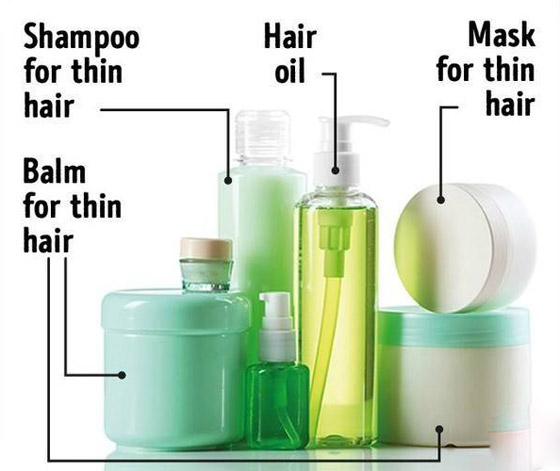 Shampoo for thin hair

Hair oil

Mask for thin hair

Balm for thin hair