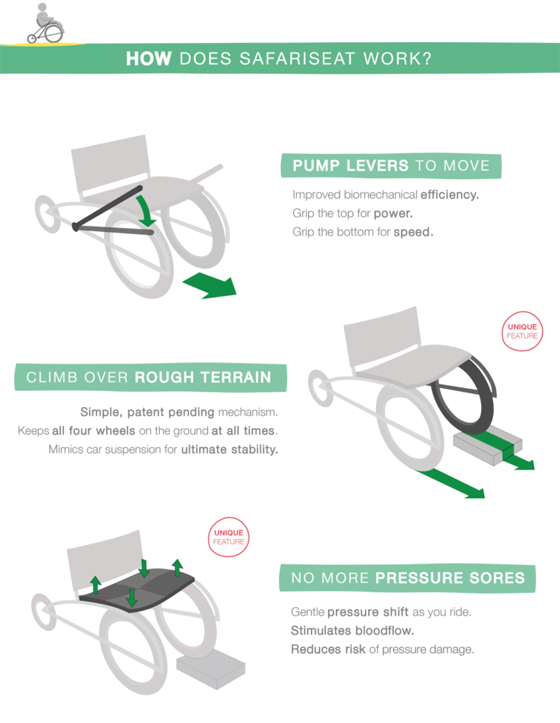 HOW DOES SAFARISEAT WORK?

PUMP LEVERS TO MOVE

Improved biomechanical efficiency.
Grip the top for power.
Grip the bottom for speed.

UNIQUE FEATURE

CLIMB OVER ROUGH TERRAIN

Simple, patent pending mechanism.
Keeps all four wheels on the ground at all times.
Mimics car suspension for ultimate stability.

UNIQUE FEATURE

NO MORE PRESSURE SORES

Gentle pressure shift as you ride.
Stimulates bloodflow.
Reduces risk of pressure damage.